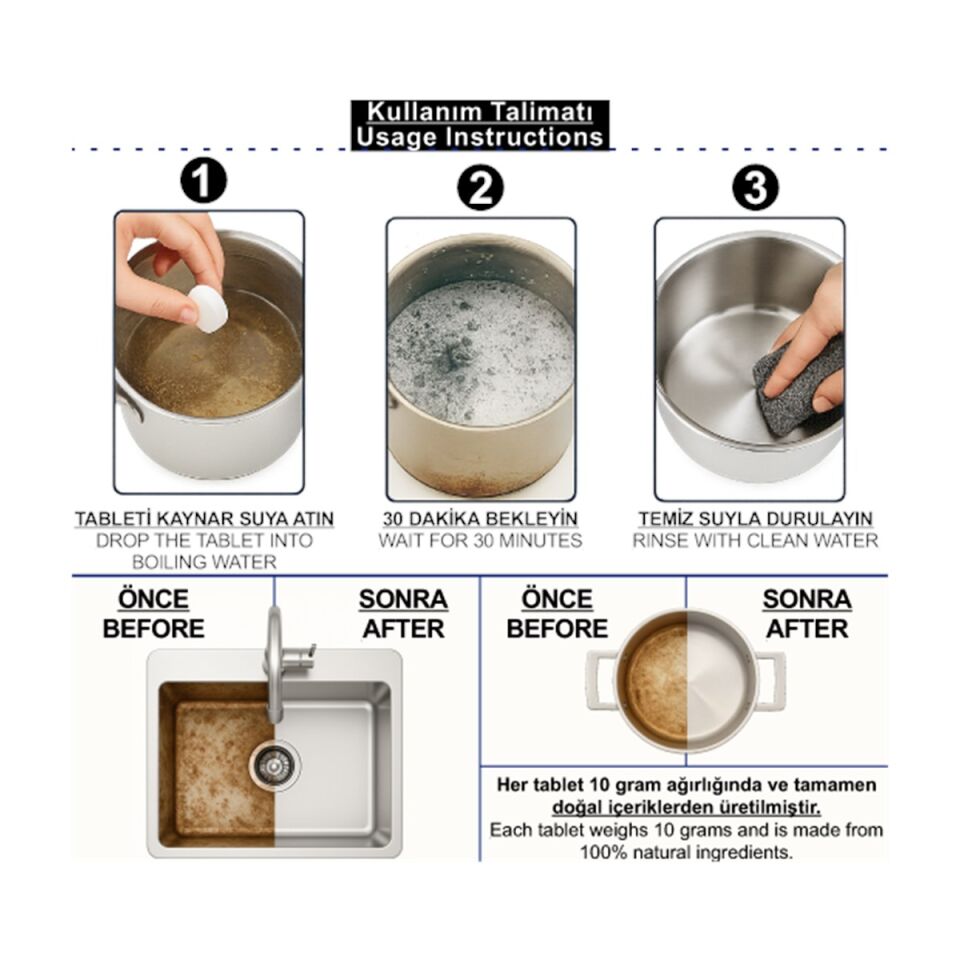 Kullanım Talimatı
Usage Instructions

1

TABLETİ KAYNAR SUYA ATIN
DROP THE TABLET INTO BOILING WATER

2

30 DAKİKA BEKLEYİN
WAIT FOR 30 MINUTES

3

TEMİZ SUYLA DURULAYIN
RINSE WITH CLEAN WATER

ÖNCE
BEFORE

SONRA
AFTER

ÖNCE
BEFORE

SONRA
AFTER

Her tablet 10 gram ağırlığında ve tamamen doğal içeriklerden üretilmiştir.
Each tablet weighs 10 grams and is made from 100% natural ingredients.